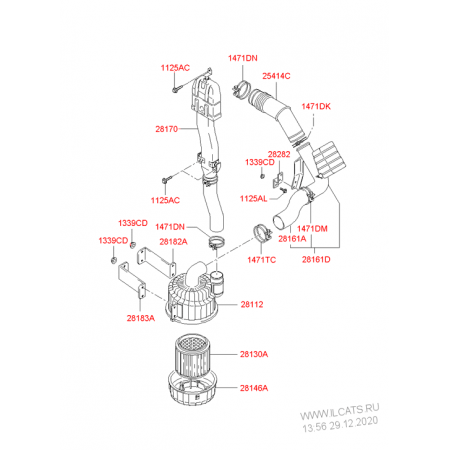 1125AC
1471DN
25414C
1471DK
28170
28282
1339CD
1125AC
1125AL
1339CD
1471DN
1471DM
1339CD
28182A
28161A
1471TC
28161D
28112
28183A
28130A
28146A
WWW.ILCATS.RU
13:56 29.12.2020