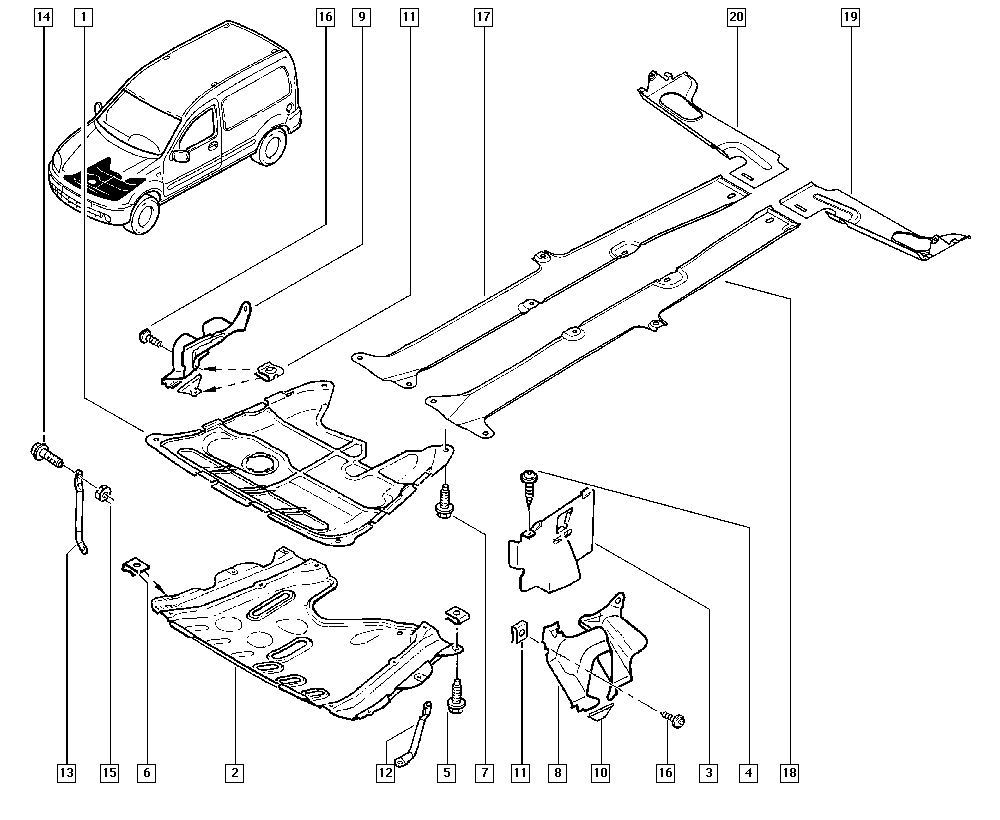 14
1
16
9
11
17
20
19
13
15
6
2
12
5
7
11
8
10
16
3
4
18