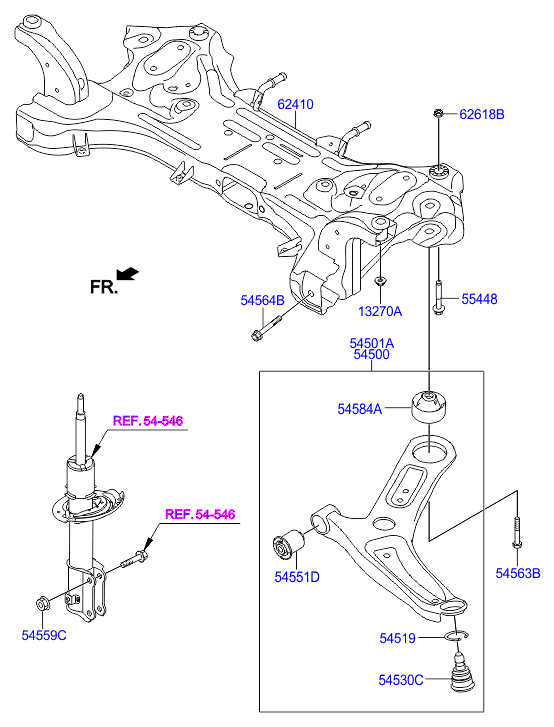 62410
62618B
FR.
54564B
13270A
55448
54501A
54500
54584A
REF. 54-546
REF. 54-546
54551D
54563B
54559C
54519
54530C