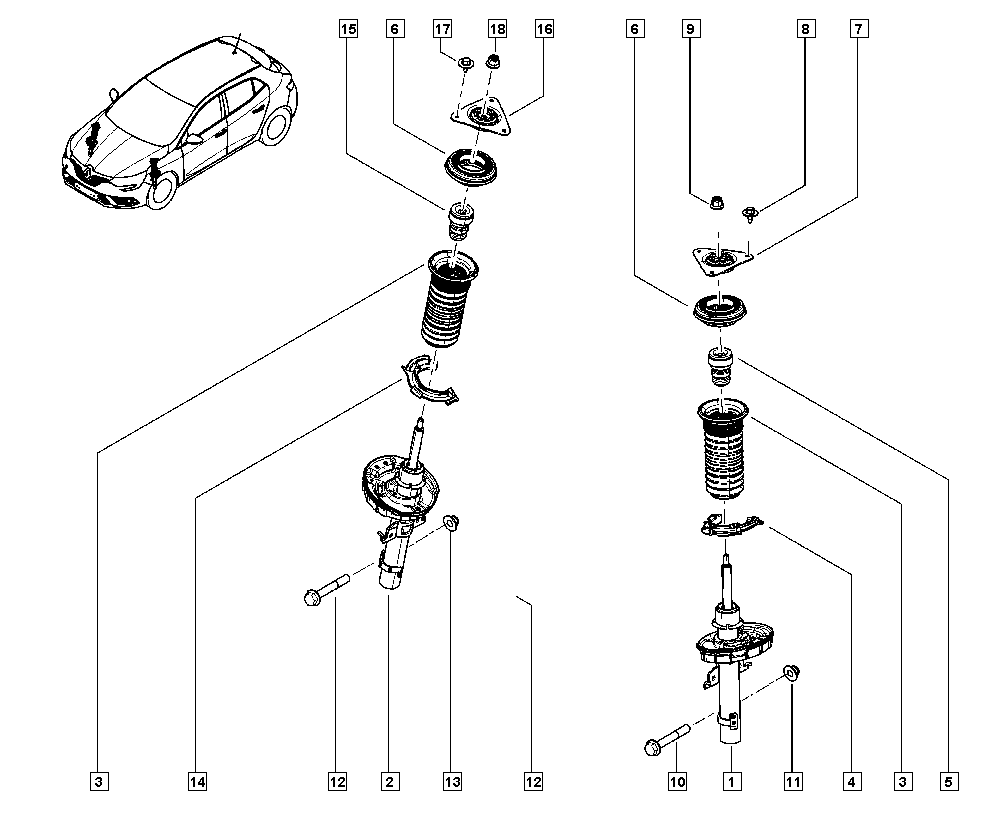 15
6
17
18
16
6
9
8
7

3
14
12
2
13
12
10
1
11
4
3
5