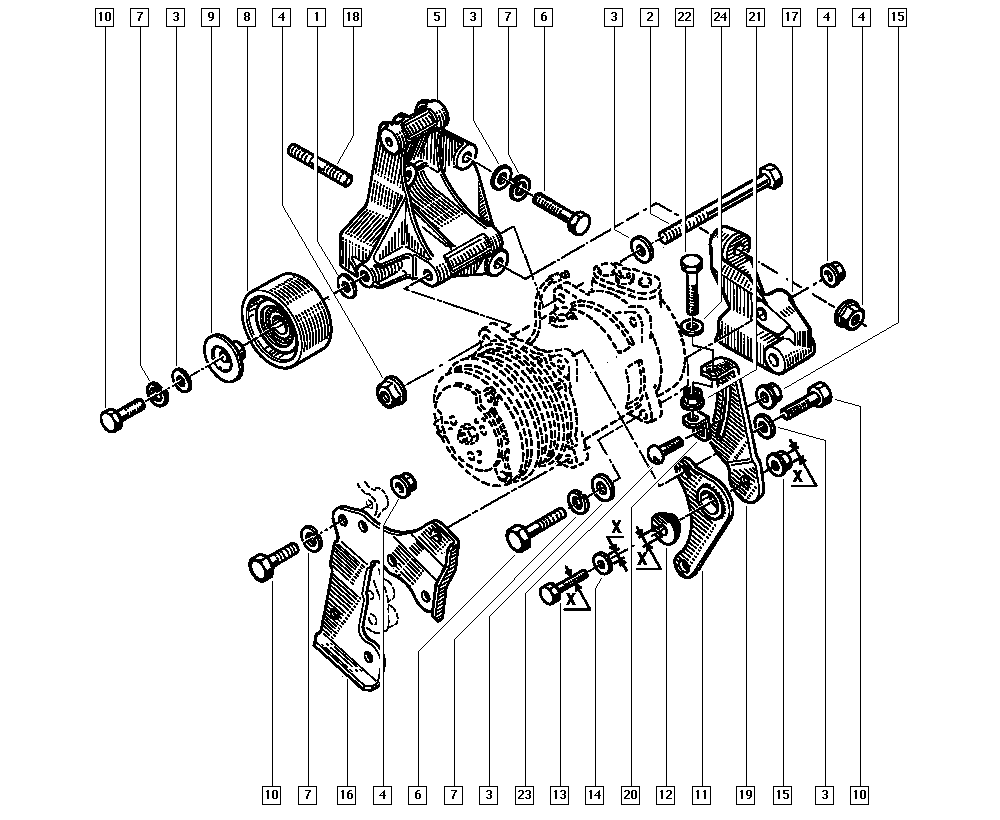 10 7 3 9 8 4 1 18 5 3 7 6 3 2 22 24 21 17 4 4 15

X

X

X

X

10 7 16 4 6 7 3 23 13 14 20 12 11 19 15 3 10