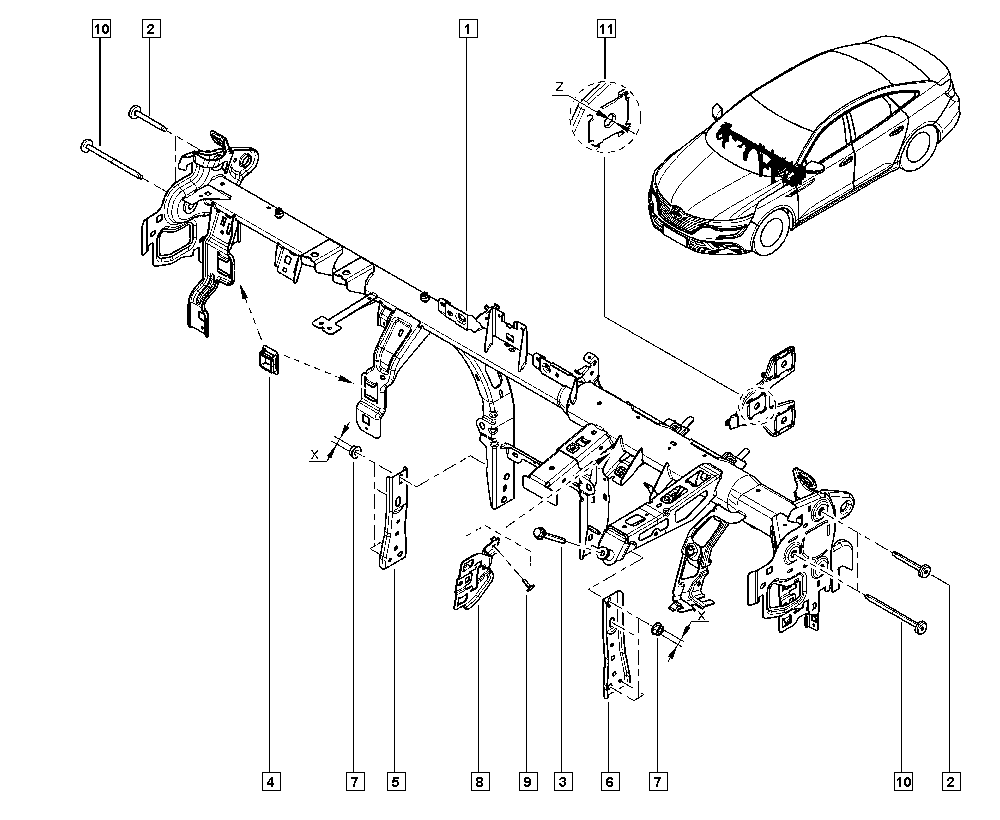 10
2
1
11
Z
X
X
4
7
5
8
9
3
6
7
10
2