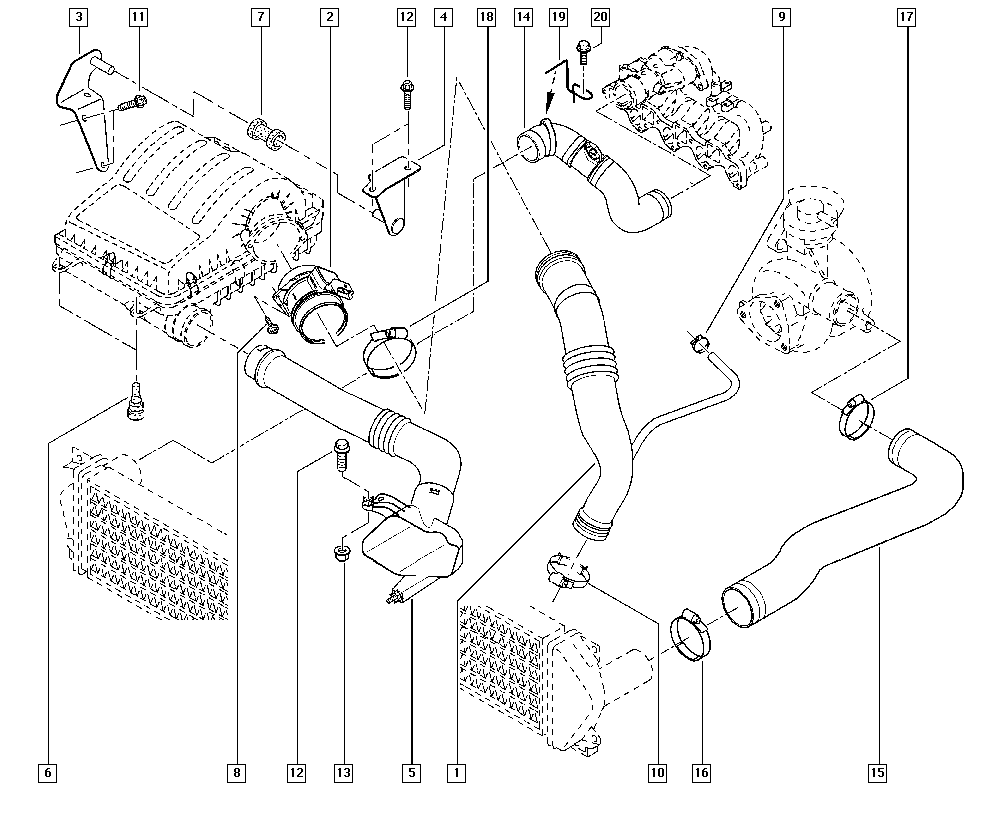 3
11
7
2
12
4
18
14
19
20
9
17
6
8
12
13
5
1
10
16
15